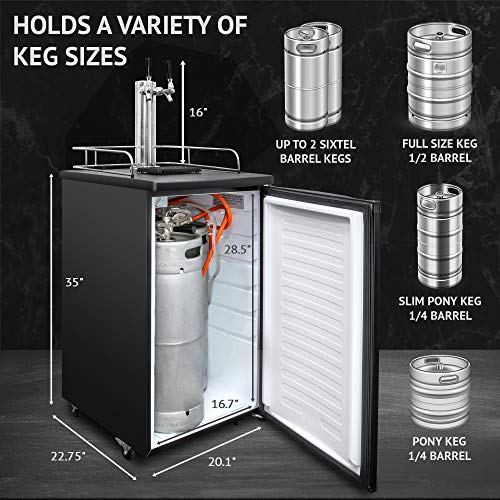 HOLDS A VARIETY OF KEG SIZES

16"

35"

28.5"

16.7"

22.75"

20.1"

UP TO 2 SIXTEL BARREL KEGS

FULL SIZE KEG 1/2 BARREL

SLIM PONY KEG 1/4 BARREL

PONY KEG 1/4 BARREL