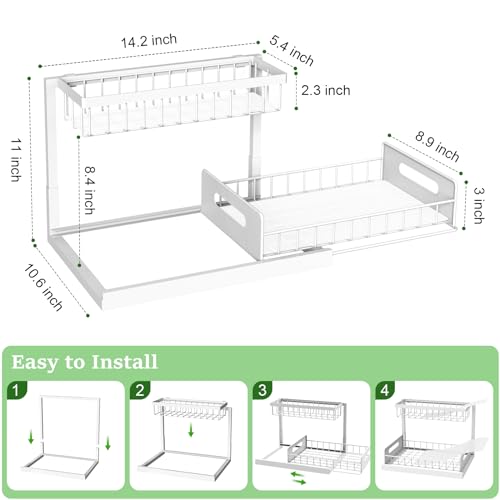 14.2 inch

5.4 inch

2.3 inch

11 inch

8.4 inch

8.9 inch

3 inch

10.6 inch

Easy to Install

1

2

3

4