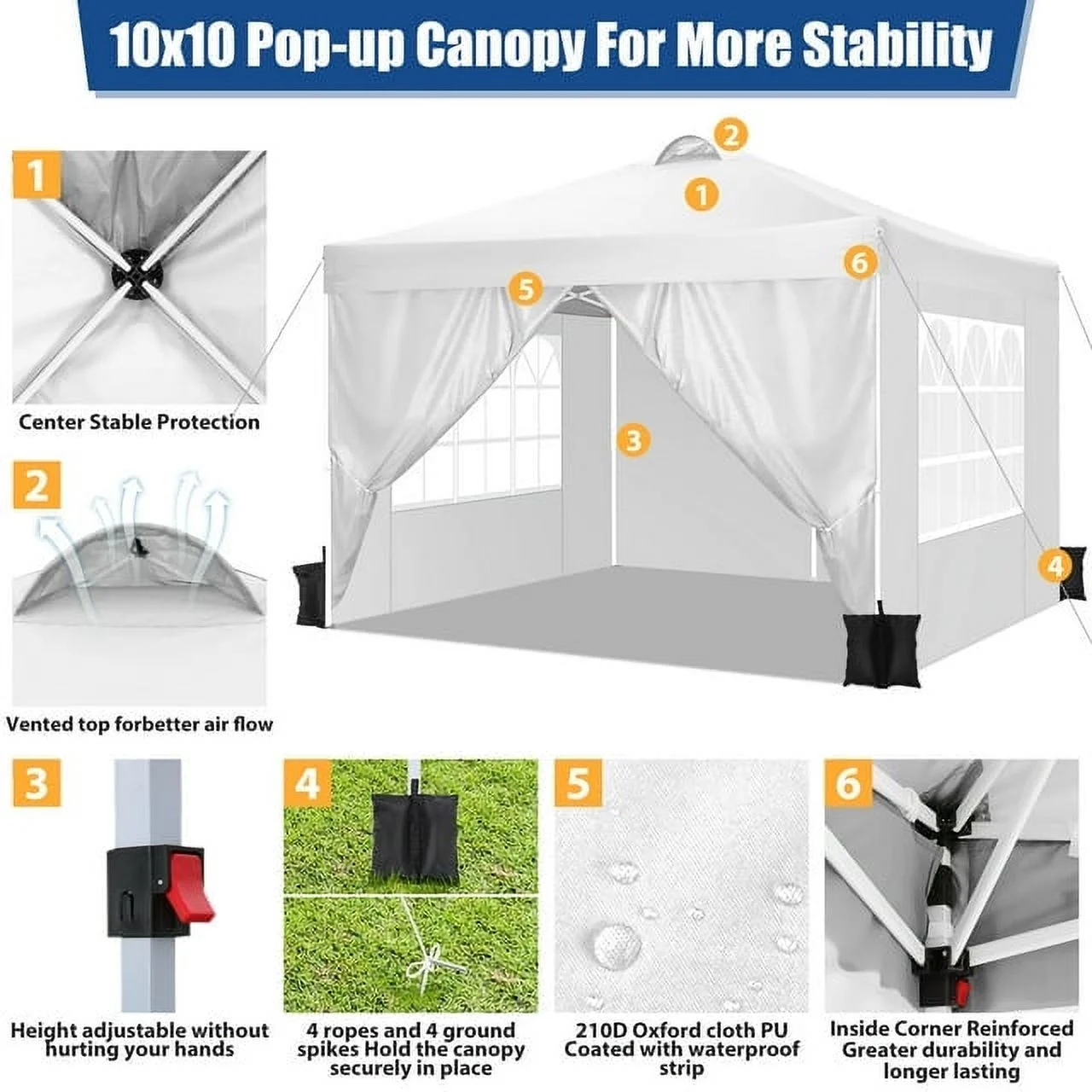 10x10 Pop-up Canopy For More Stability

1

Center Stable Protection

2

Vented top forbetter air flow

2
1
6
5
3
4

3

Height adjustable without hurting your hands

4

4 ropes and 4 ground spikes Hold the canopy securely in place

5

210D Oxford cloth PU Coated with waterproof strip

6

Inside Corner Reinforced Greater durability and longer lasting