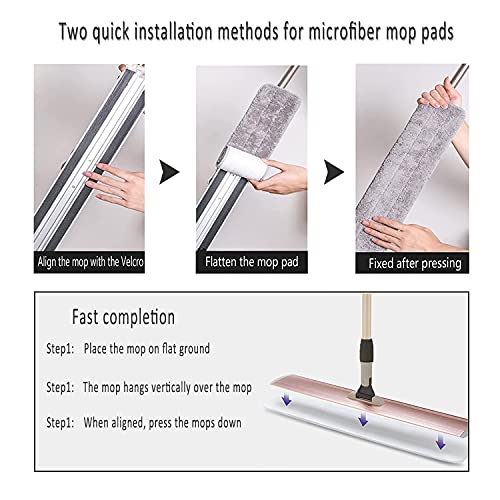 Two quick installation methods for microfiber mop pads

Align the mop with the Velcro

Flatten the mop pad

Fixed after pressing

Fast completion

Step1: Place the mop on flat ground

Step1: The mop hangs vertically over the mop

Step1: When aligned, press the mops down