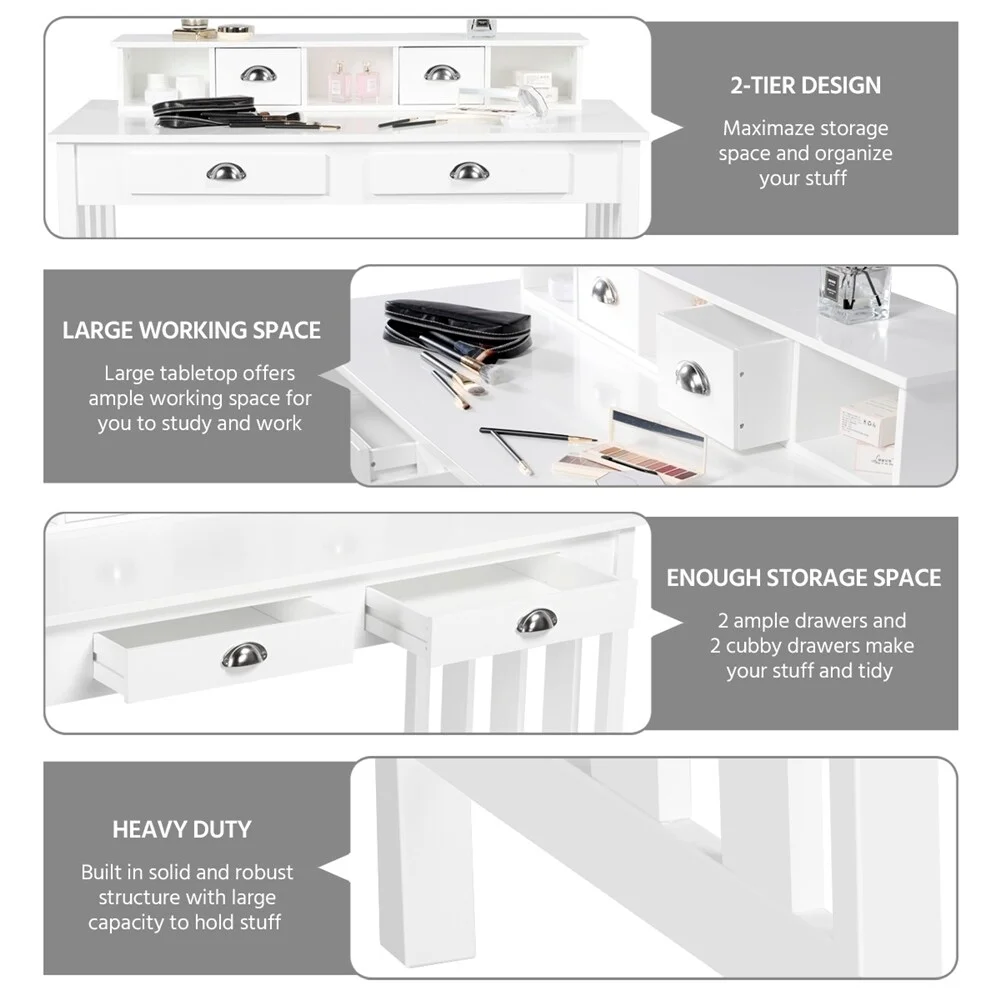 2-TIER DESIGN

Maximaze storage space and organize your stuff

LARGE WORKING SPACE

Large tabletop offers ample working space for you to study and work

ENOUGH STORAGE SPACE

2 ample drawers and 2 cubby drawers make your stuff and tidy

HEAVY DUTY

Built in solid and robust structure with large capacity to hold stuff