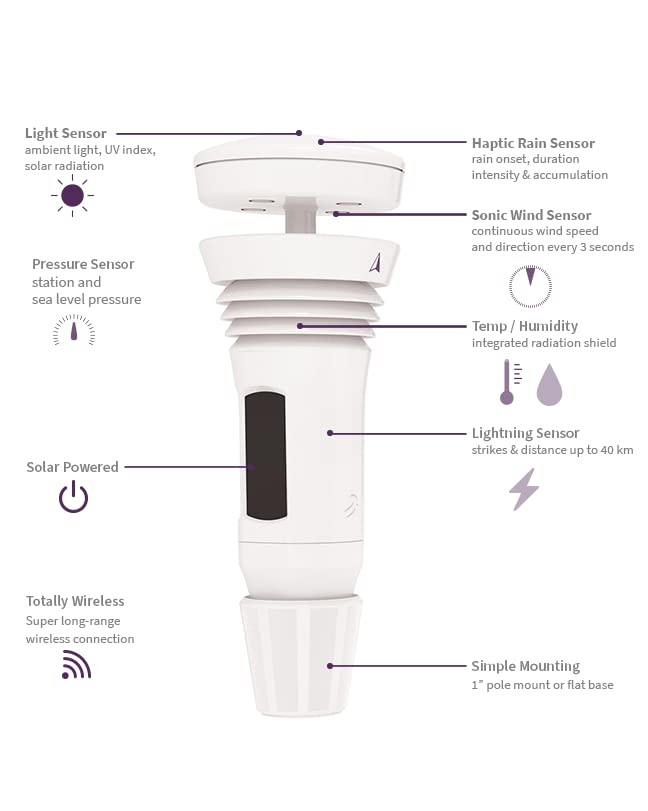 Light Sensor
ambient light, UV index, solar radiation

Pressure Sensor
station and sea level pressure

Solar Powered

Totally Wireless
Super long-range wireless connection

Haptic Rain Sensor
rain onset, duration intensity & accumulation

Sonic Wind Sensor
continuous wind speed and direction every 3 seconds

Temp / Humidity
integrated radiation shield

Lightning Sensor
strikes & distance up to 40 km

Simple Mounting
1" pole mount or flat base