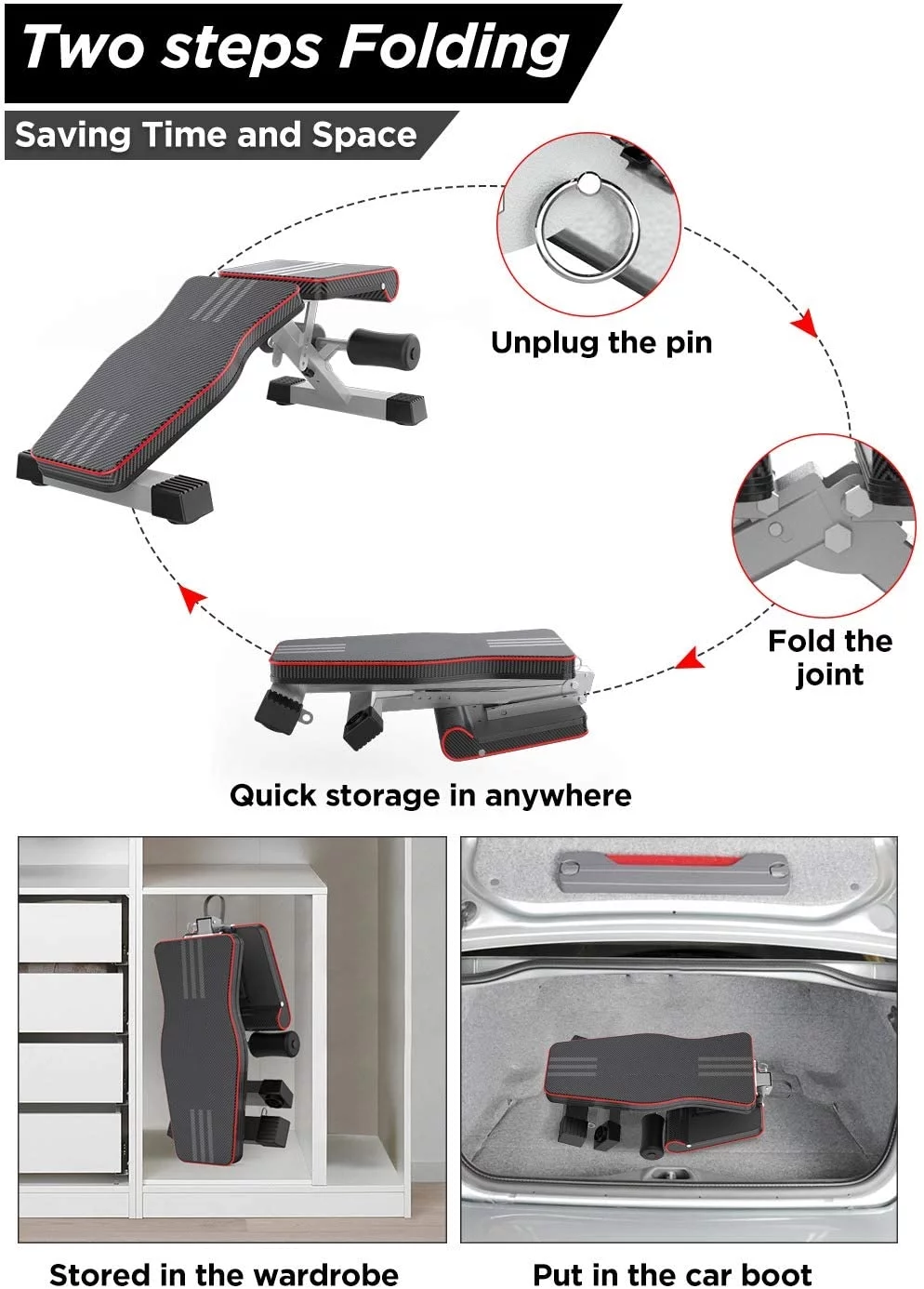 Two steps Folding

Saving Time and Space

Unplug the pin

Fold the joint

Quick storage in anywhere

Stored in the wardrobe

Put in the car boot