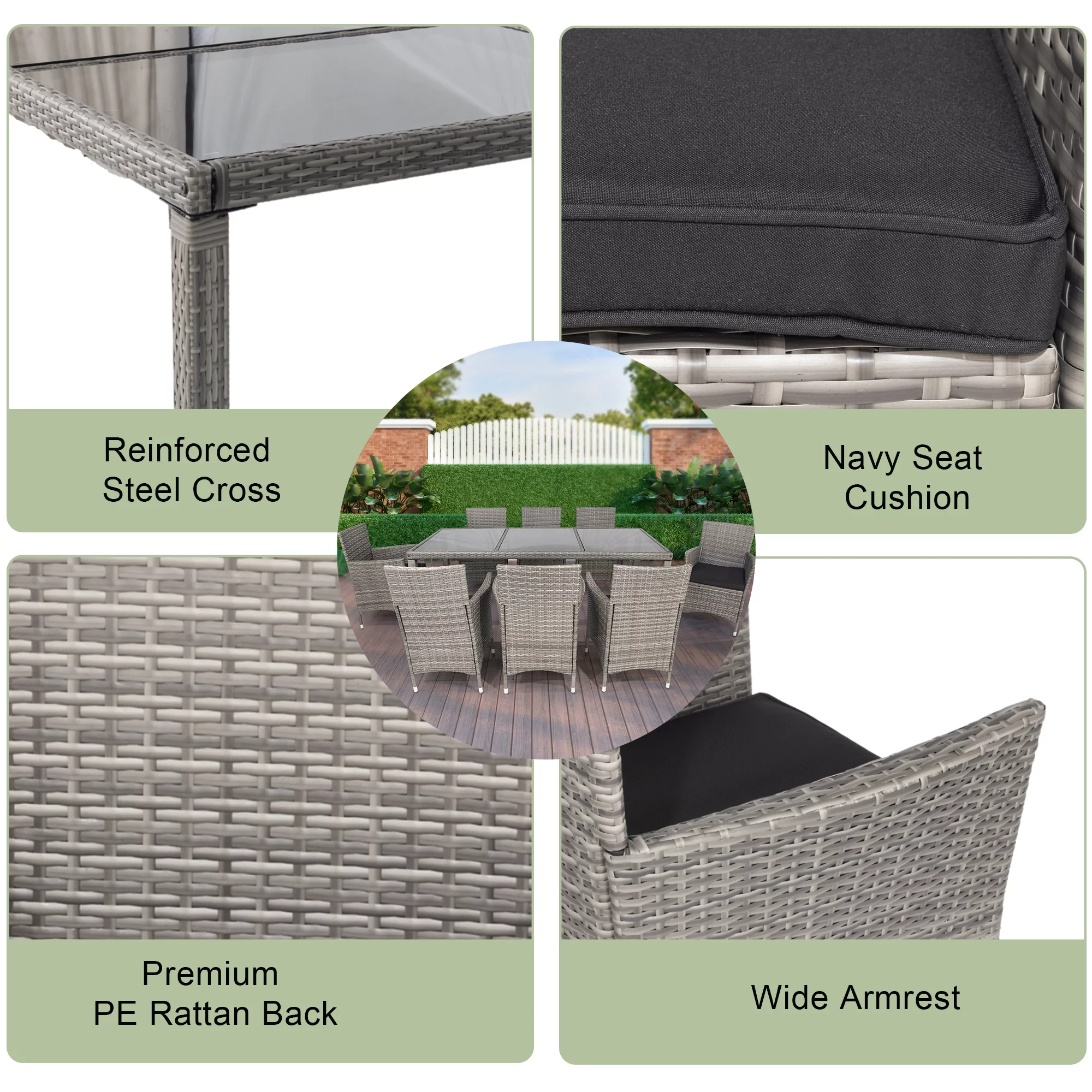 Reinforced Steel Cross

Navy Seat Cushion

Premium PE Rattan Back

Wide Armrest