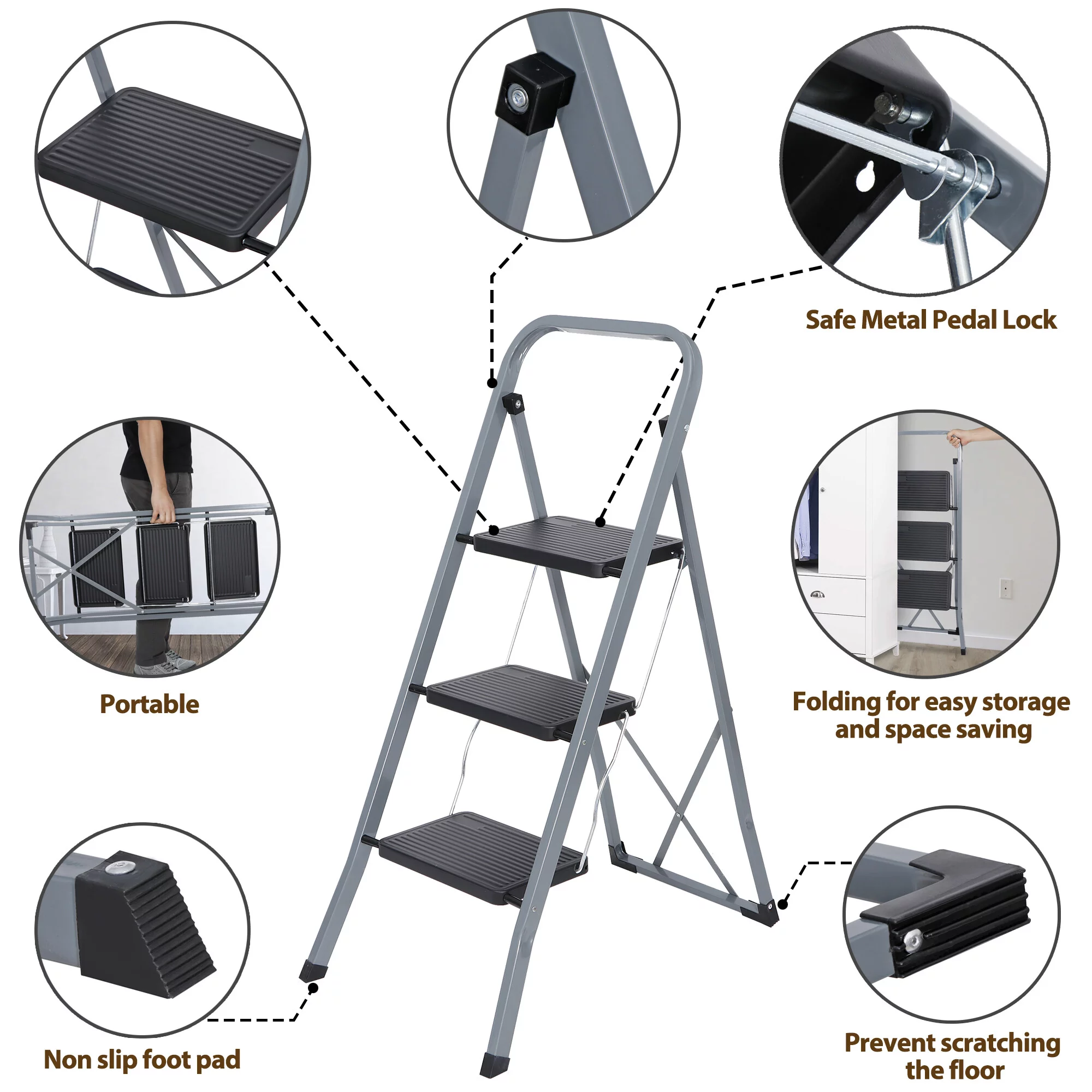 Safe Metal Pedal Lock

Portable

Folding for easy storage and space saving

Non slip foot pad

Prevent scratching the floor