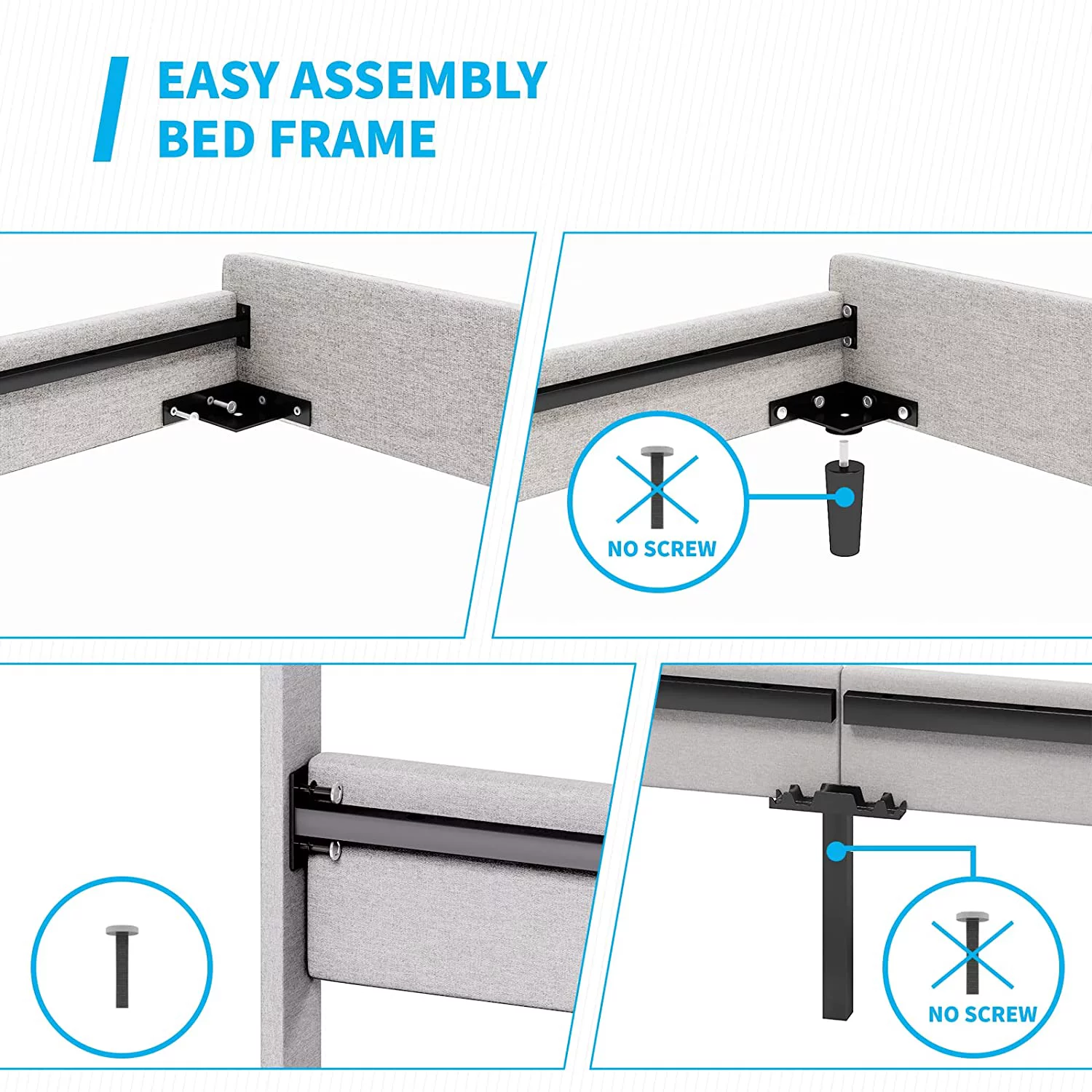 EASY ASSEMBLY BED FRAME

NO SCREW

NO SCREW