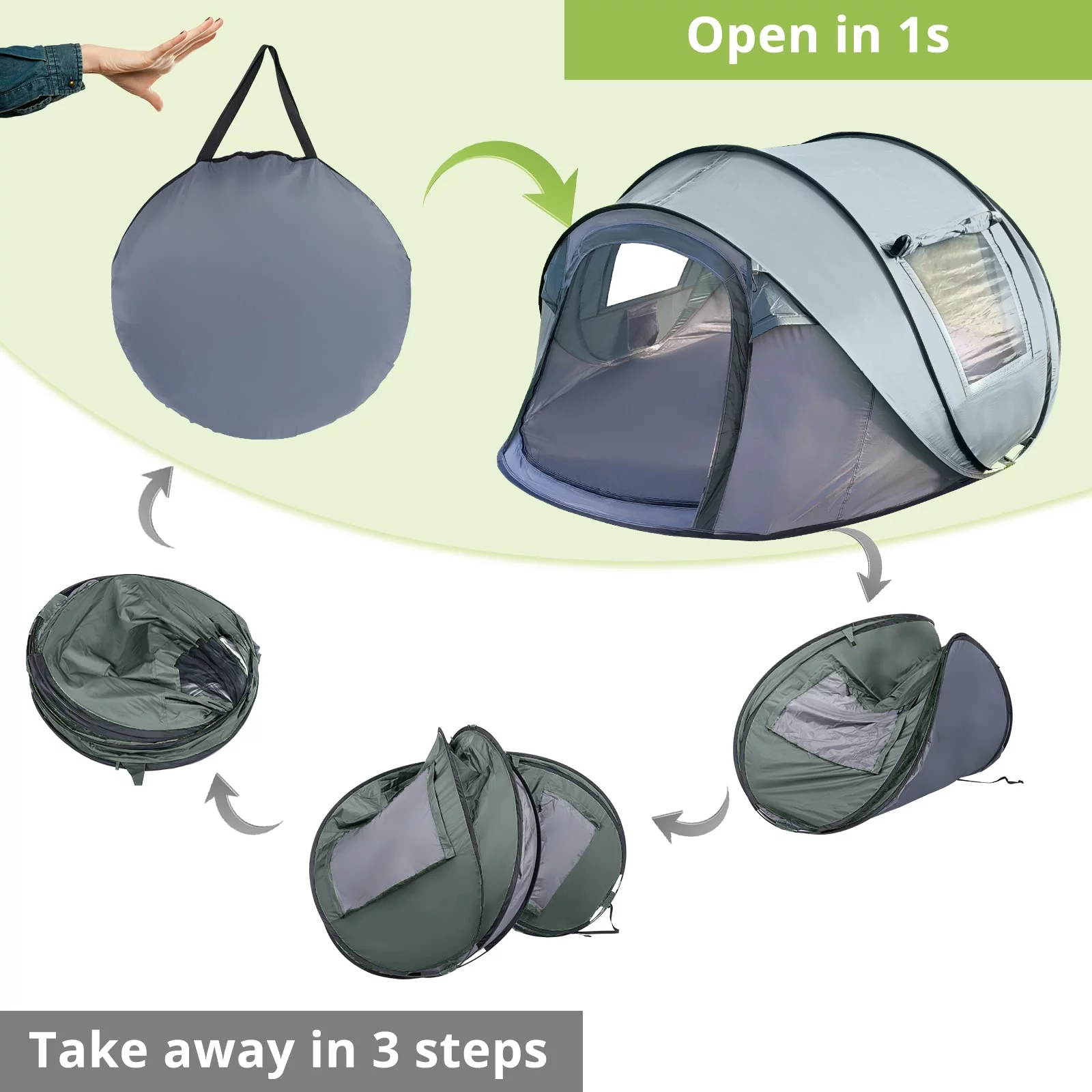 Open in 1s

Take away in 3 steps