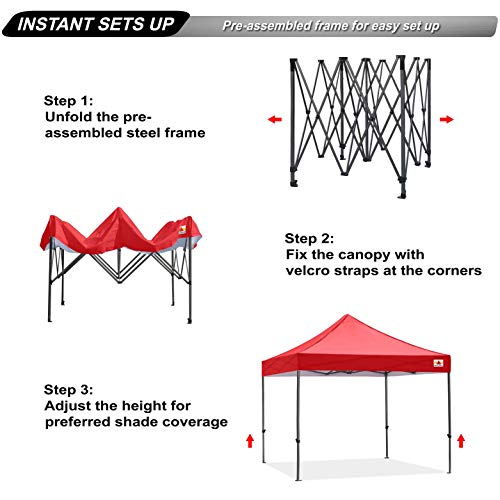 INSTANT SETS UP

Pre-assembled frame for easy set up

Step 1:
Unfold the pre-assembled steel frame

Step 2:
Fix the canopy with velcro straps at the corners

Step 3:
Adjust the height for preferred shade coverage