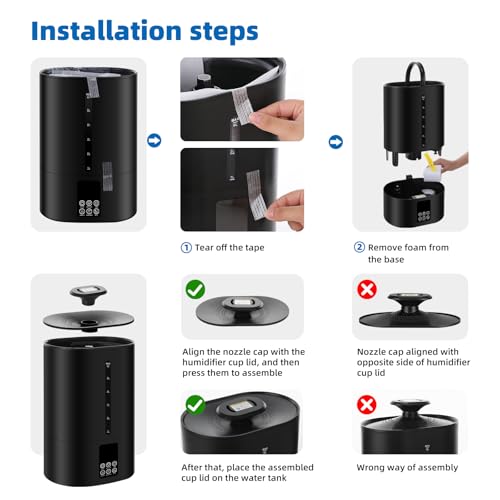 Installation steps

① Tear off the tape

② Remove foam from the base

Align the nozzle cap with the humidifier cup lid, and then press them to assemble

Nozzle cap aligned with opposite side of humidifier cup lid

After that, place the assembled cup lid on the water tank

Wrong way of assembly