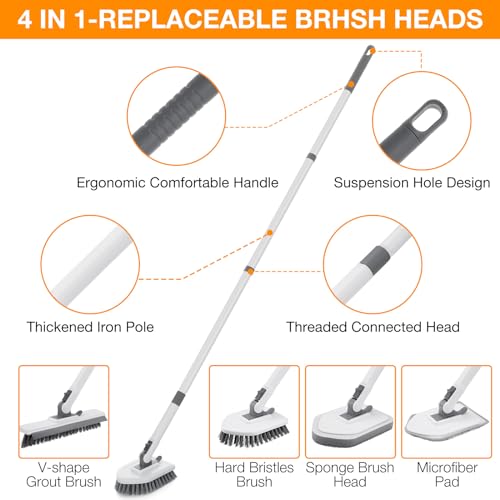 4 IN 1-REPLACEABLE BRHSH HEADS

Ergonomic Comfortable Handle

Suspension Hole Design

Thickened Iron Pole

Threaded Connected Head

V-shape Grout Brush

Hard Bristles Brush

Sponge Brush Head

Microfiber Pad