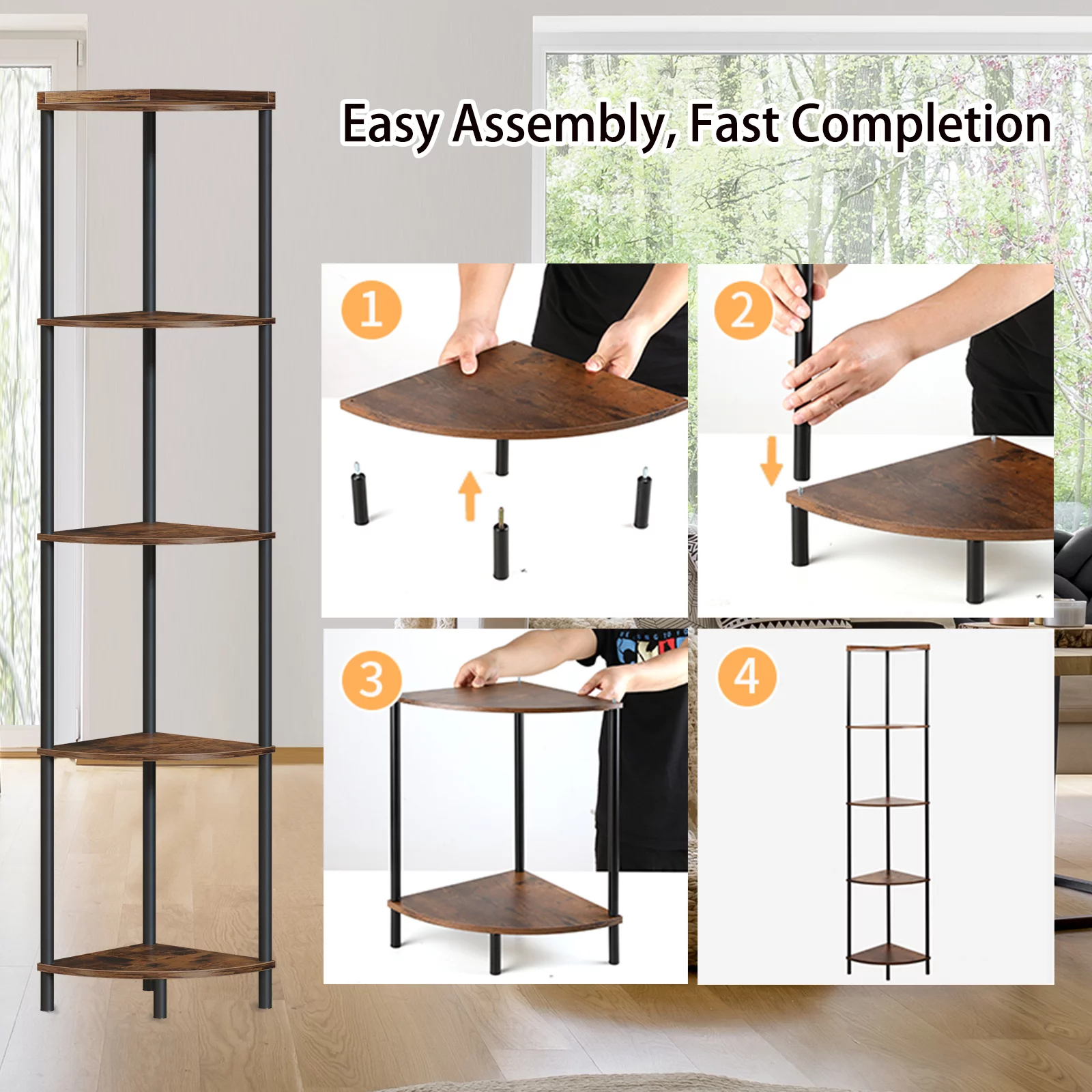 Easy Assembly, Fast Completion

1

2

3

4