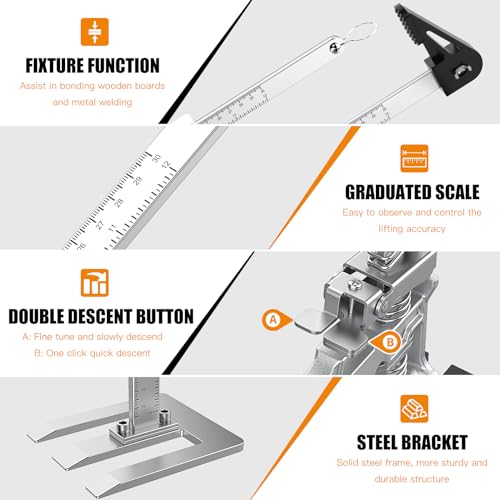 FIXTURE FUNCTION
Assist in bonding wooden boards and metal welding

30
12
29
28
27
11
26

GRADUATED SCALE
Easy to observe and control the lifting accuracy

DOUBLE DESCENT BUTTON
A: Fine tune and slowly descend
B: One click quick descent

A
B

STEEL BRACKET
Solid steel frame, more sturdy and durable structure