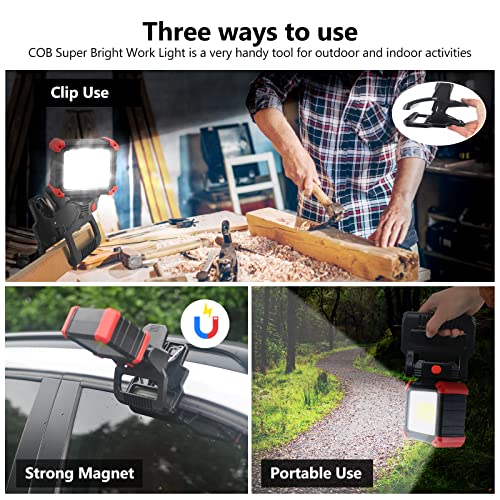 Three ways to use

COB Super Bright Work Light is a very handy tool for outdoor and indoor activities

Clip Use

Strong Magnet

Portable Use