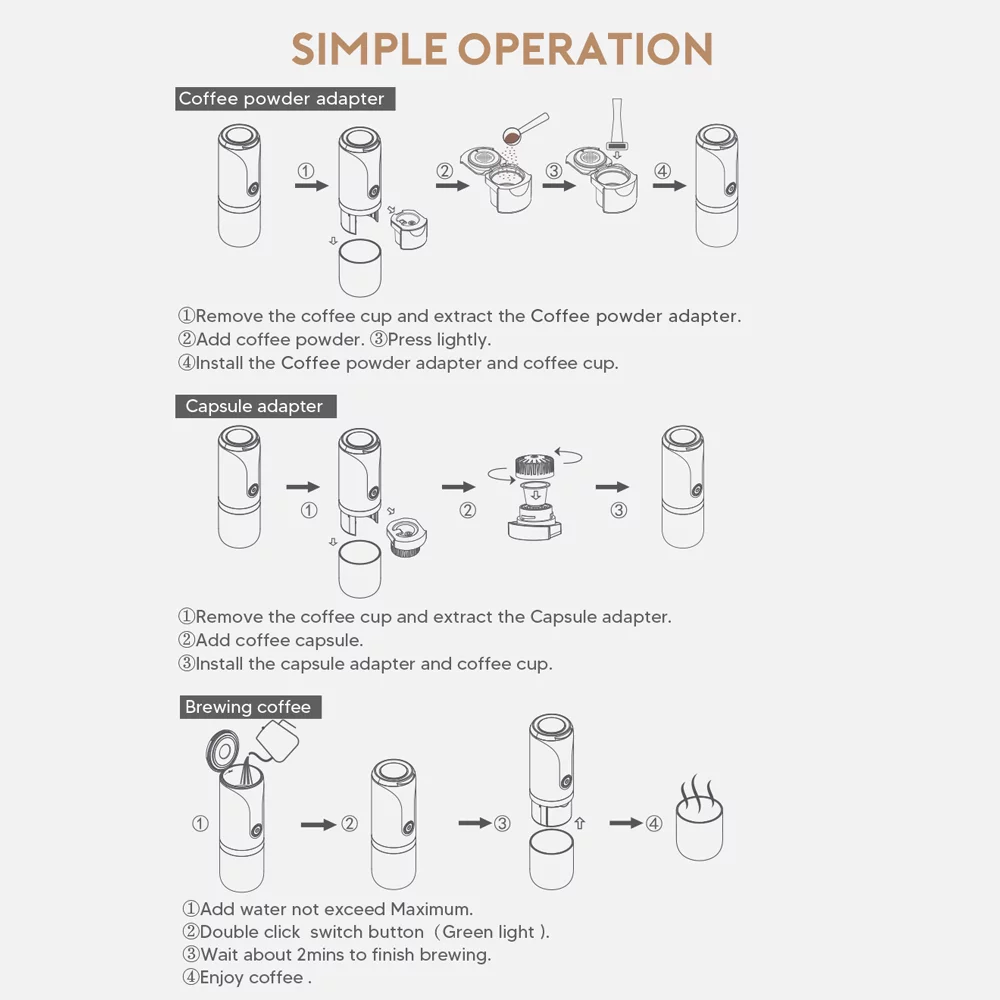 SIMPLE OPERATION

Coffee powder adapter

①

②

③

④

①Remove the coffee cup and extract the Coffee powder adapter.
②Add coffee powder. ③Press lightly.
④Install the Coffee powder adapter and coffee cup.

Capsule adapter

①

②

③

①Remove the coffee cup and extract the Capsule adapter.
②Add coffee capsule.
③Install the capsule adapter and coffee cup.

Brewing coffee

①

②

③

④

①Add water not exceed Maximum.
②Double click switch button（Green light ).
③Wait about 2mins to finish brewing.
④Enjoy coffee .