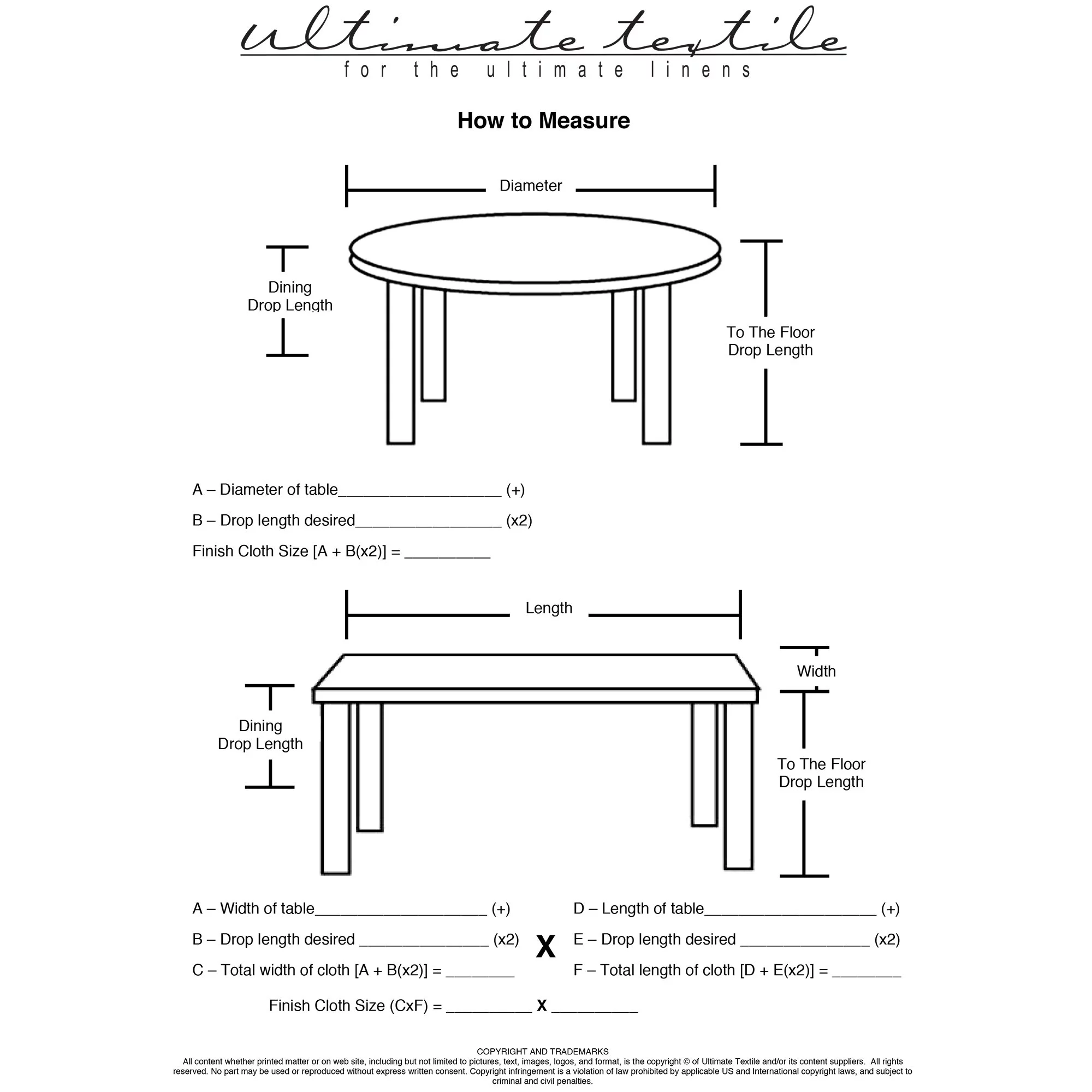 ultimate textile
for the ultimate linens

How to Measure

Diameter

Dining Drop Length

To The Floor Drop Length

A – Diameter of table___________________ (+)

B – Drop length desired_________________ (x2)

Finish Cloth Size [A + B(x2)] = __________

Length

Width

Dining Drop Length

To The Floor Drop Length

A – Width of table____________________ (+)

B – Drop length desired _______________ (x2)

C – Total width of cloth [A + B(x2)] = ________

X

D – Length of table____________________ (+)

E – Drop length desired _______________ (x2)

F – Total length of cloth [D + E(x2)] = ________

Finish Cloth Size (CxF) = __________ X __________

COPYRIGHT AND TRADEMARKS
All content whether printed matter or on web site, including but not limited to pictures, text, images, logos, and format, is the copyright © of Ultimate Textile and/or its content suppliers. All rights reserved. No part may be used or reproduced without express written consent. Copyright infringement is a violation of law prohibited by applicable US and International copyright laws, and subject to criminal and civil penalties.