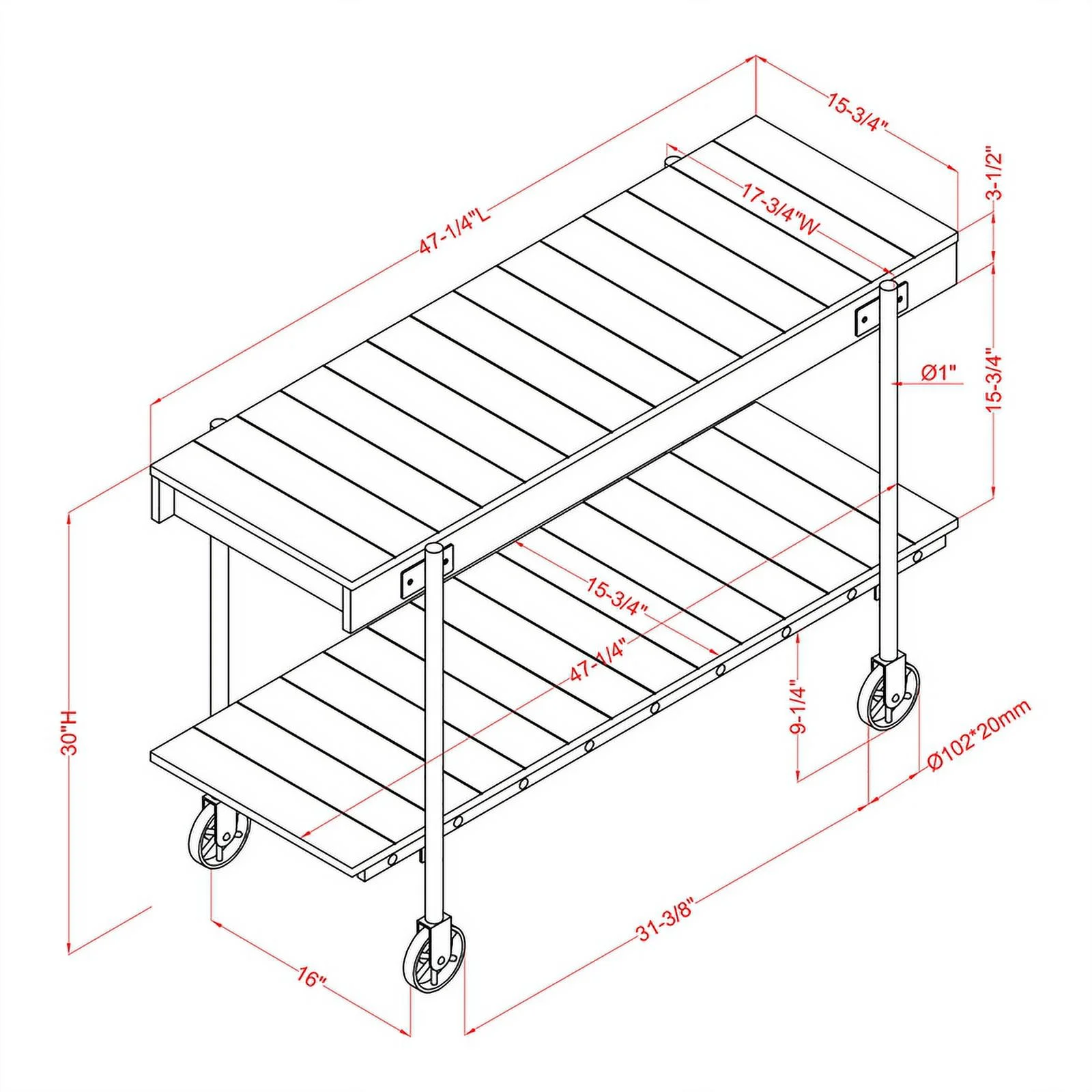 15-3/4"

3-1/2"

17-3/4"W

47-1/4"L

Ø1"

15-3/4"

15-3/4"

47-1/4"

9-1/4"

Ø102*20mm

30"H

31-3/8"

16"