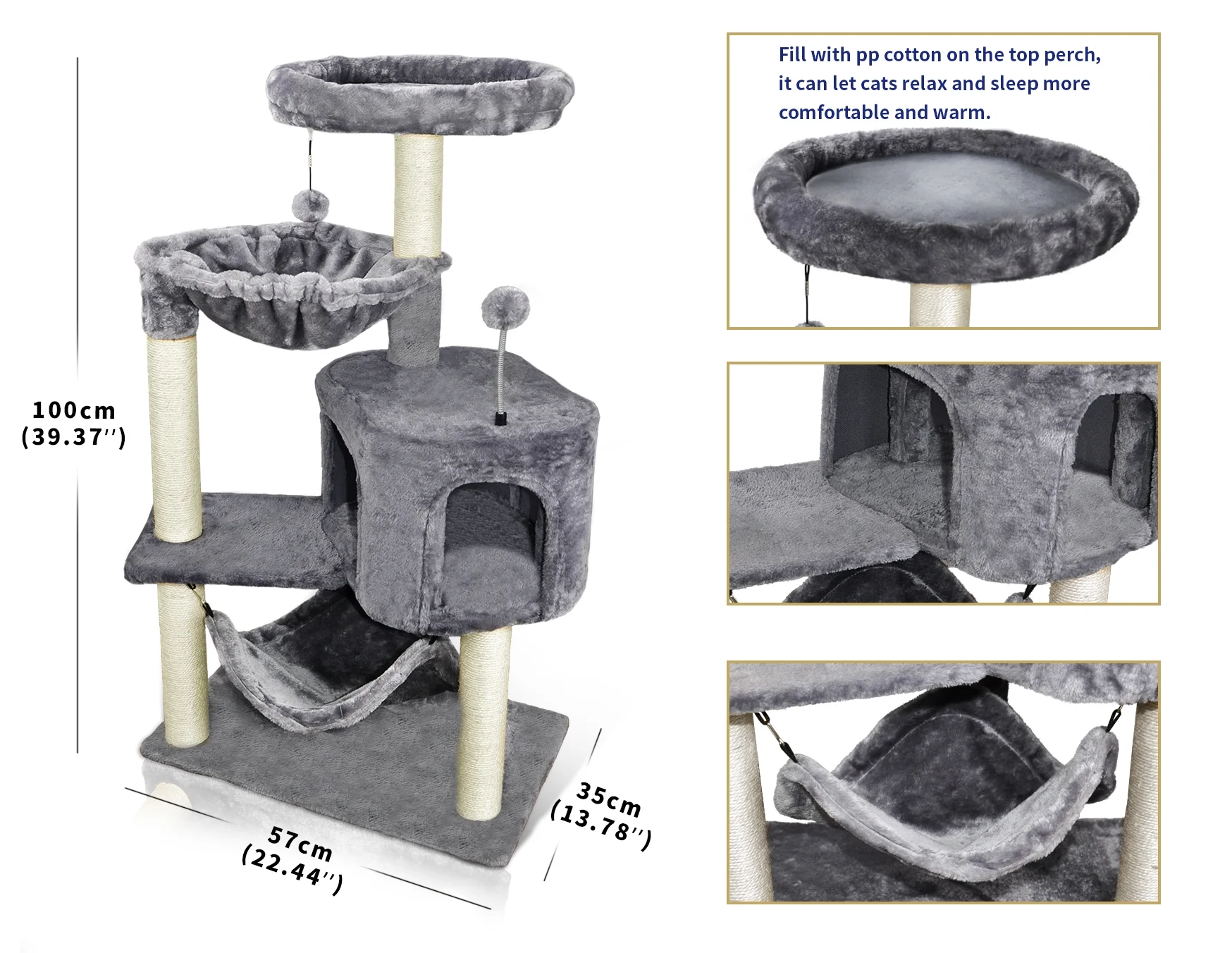 100cm
(39.37'')

57cm
(22.44'')

35cm
(13.78'')

Fill with pp cotton on the top perch, it can let cats relax and sleep more comfortable and warm.