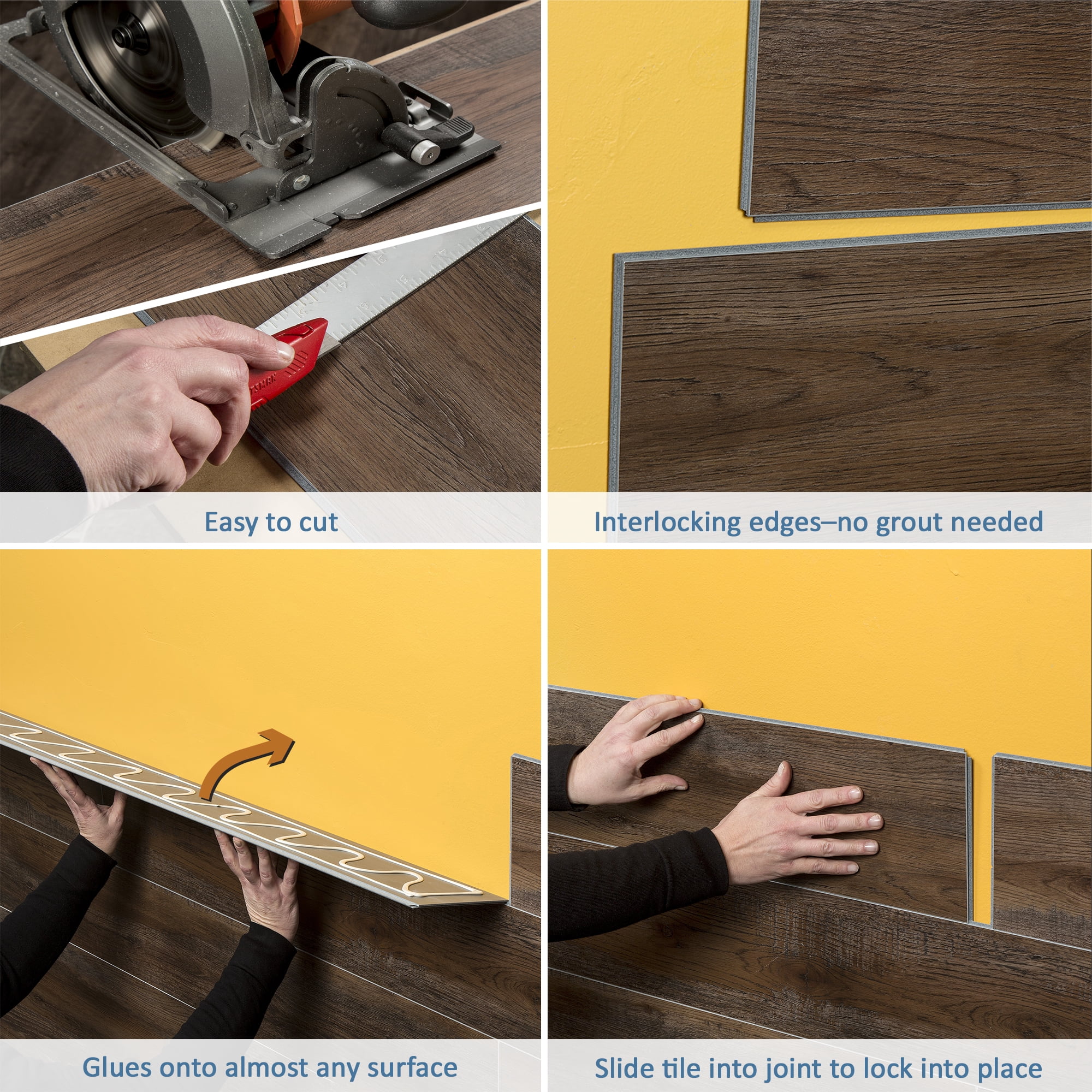 Easy to cut

Interlocking edges–no grout needed

Glues onto almost any surface

Slide tile into joint to lock into place