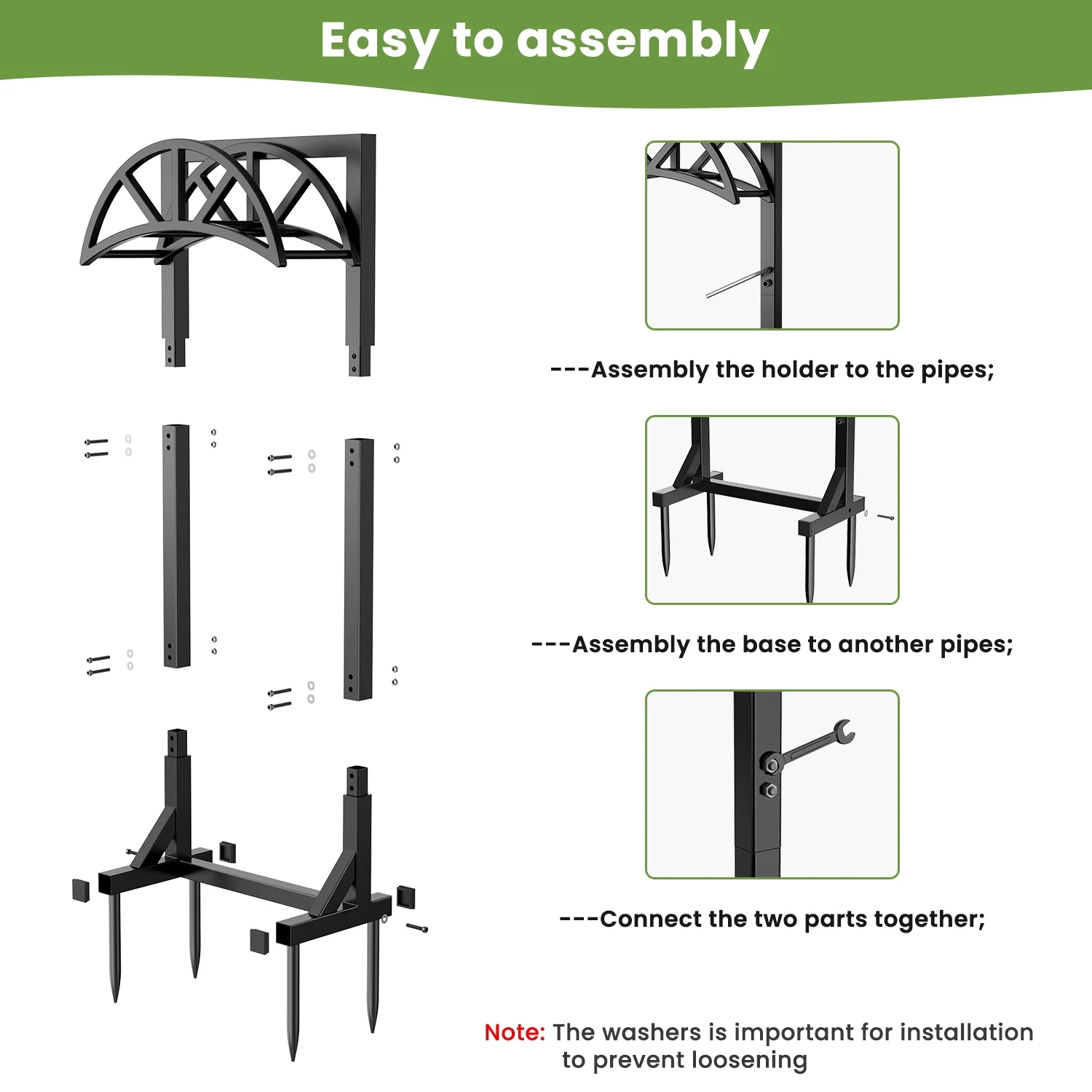 Easy to assembly

---Assembly the holder to the pipes;

---Assembly the base to another pipes;

---Connect the two parts together;

Note: The washers is important for installation to prevent loosening