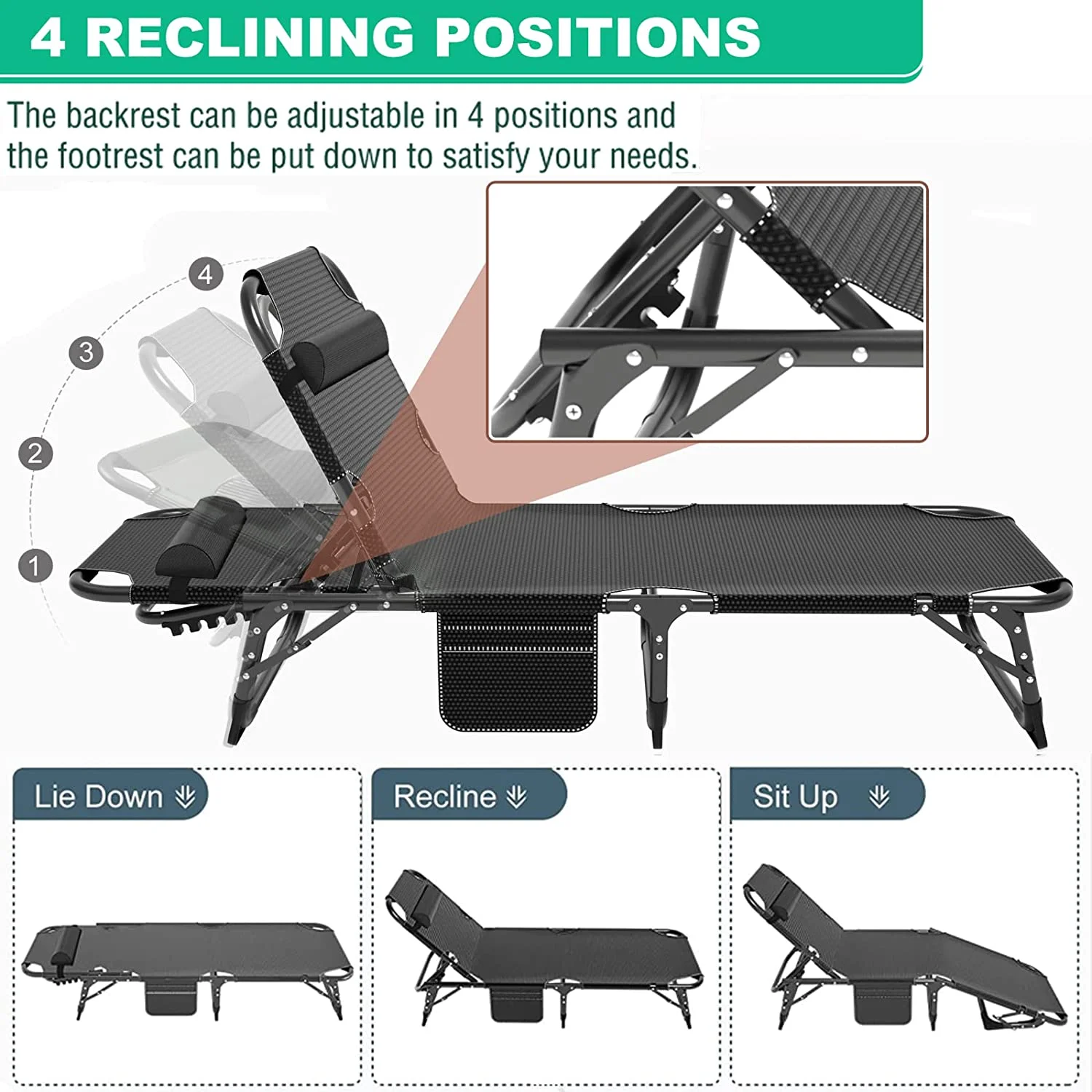 4 RECLINING POSITIONS

The backrest can be adjustable in 4 positions and the footrest can be put down to satisfy your needs.

4

3

2

1

Lie Down

Recline

Sit Up