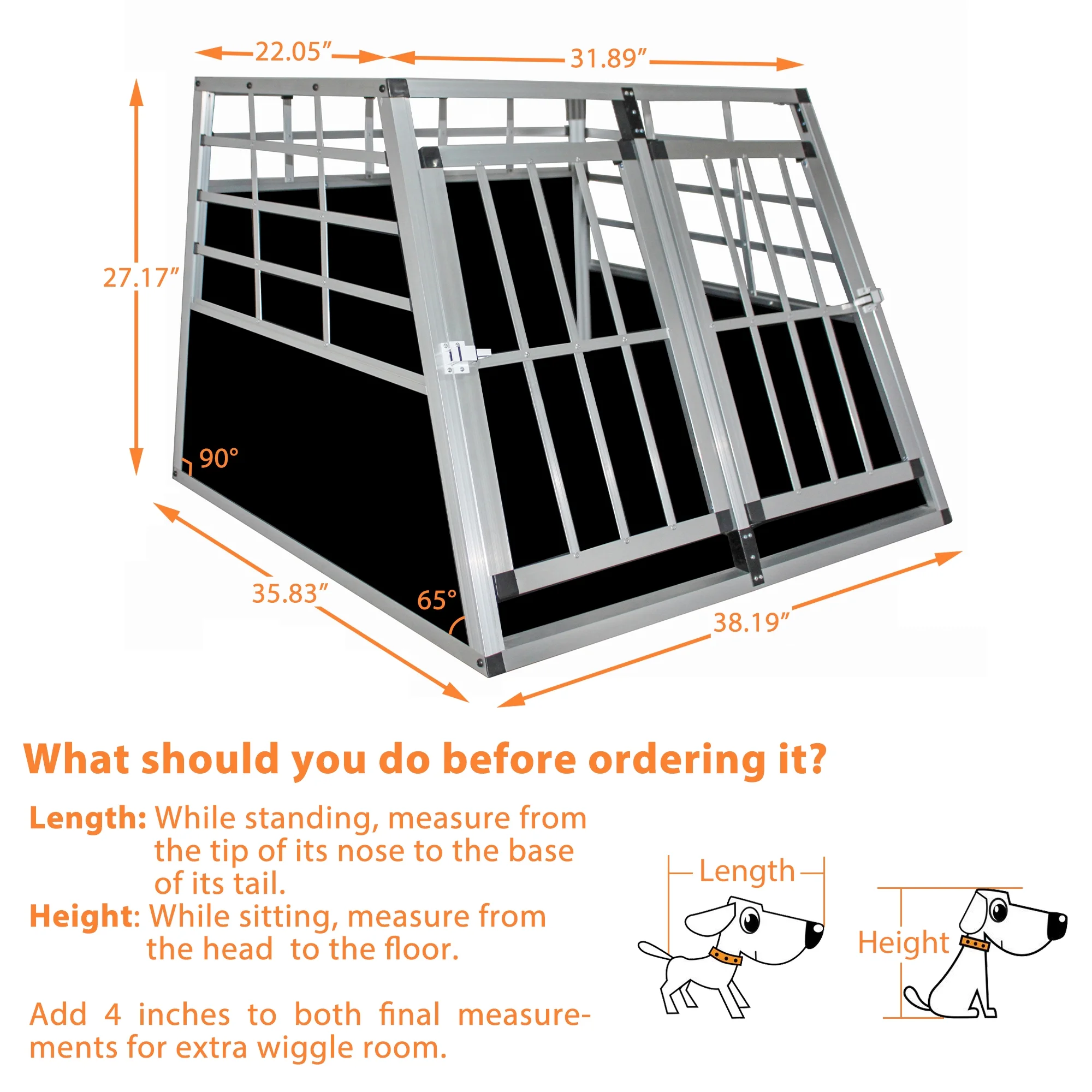 22.05″

31.89″

27.17″

90°

35.83″

65°

38.19″

What should you do before ordering it?

Length: While standing, measure from the tip of its nose to the base of its tail.
Height: While sitting, measure from the head to the floor.

Add 4 inches to both final measurements for extra wiggle room.

Length

Height