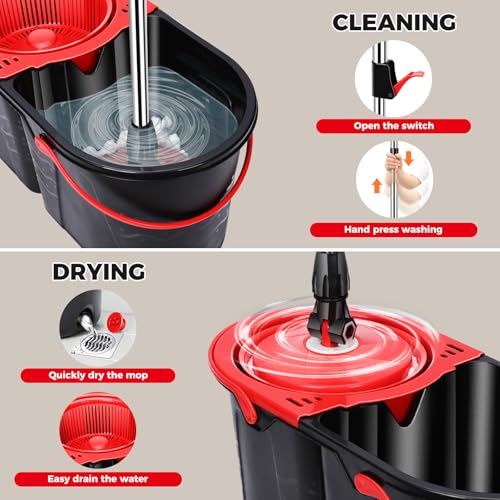 CLEANING

Open the switch

Hand press washing

DRYING

Quickly dry the mop

Easy drain the water