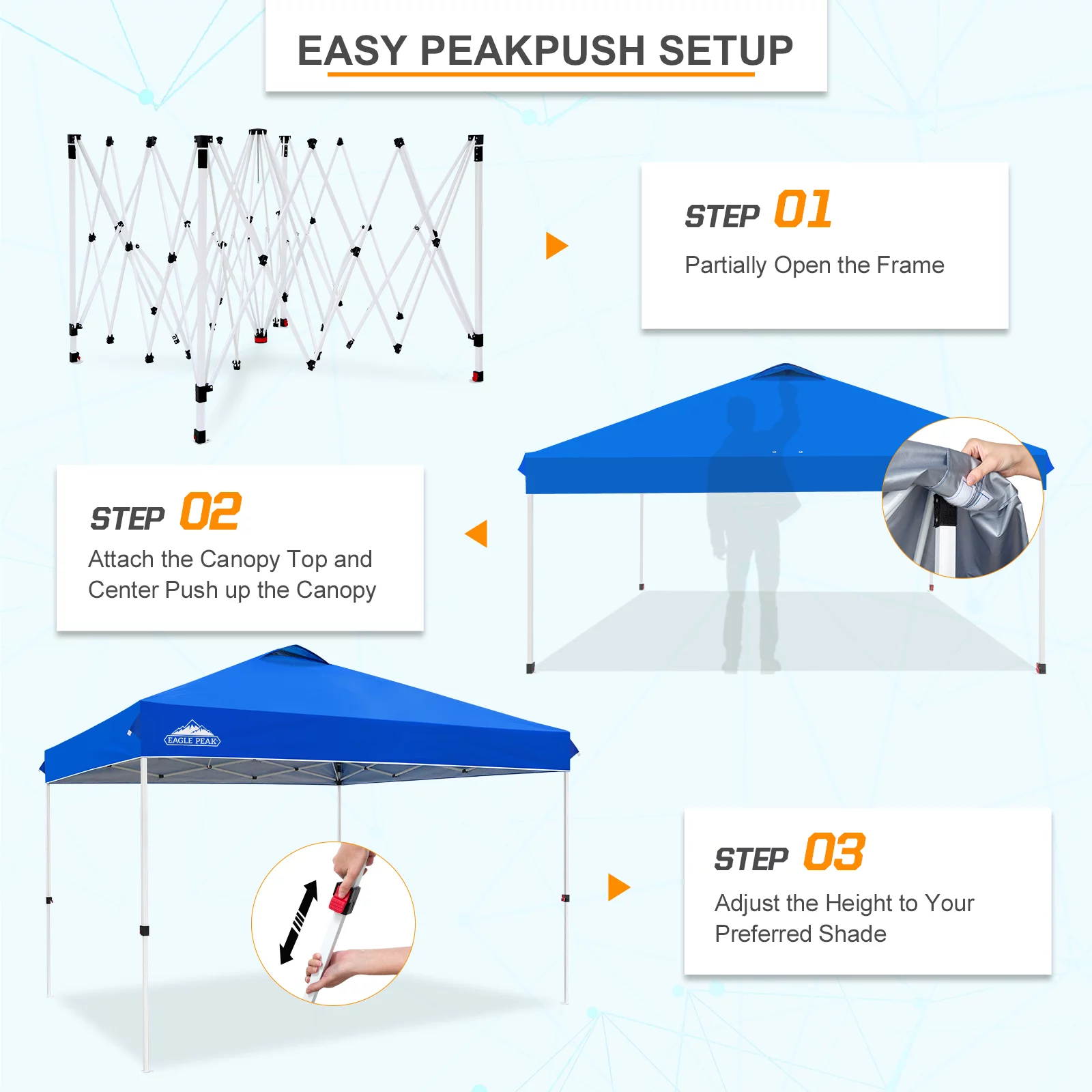 EASY PEAKPUSH SETUP

STEP 01
Partially Open the Frame

STEP 02
Attach the Canopy Top and Center Push up the Canopy

EAGLE PEAK

STEP 03
Adjust the Height to Your Preferred Shade