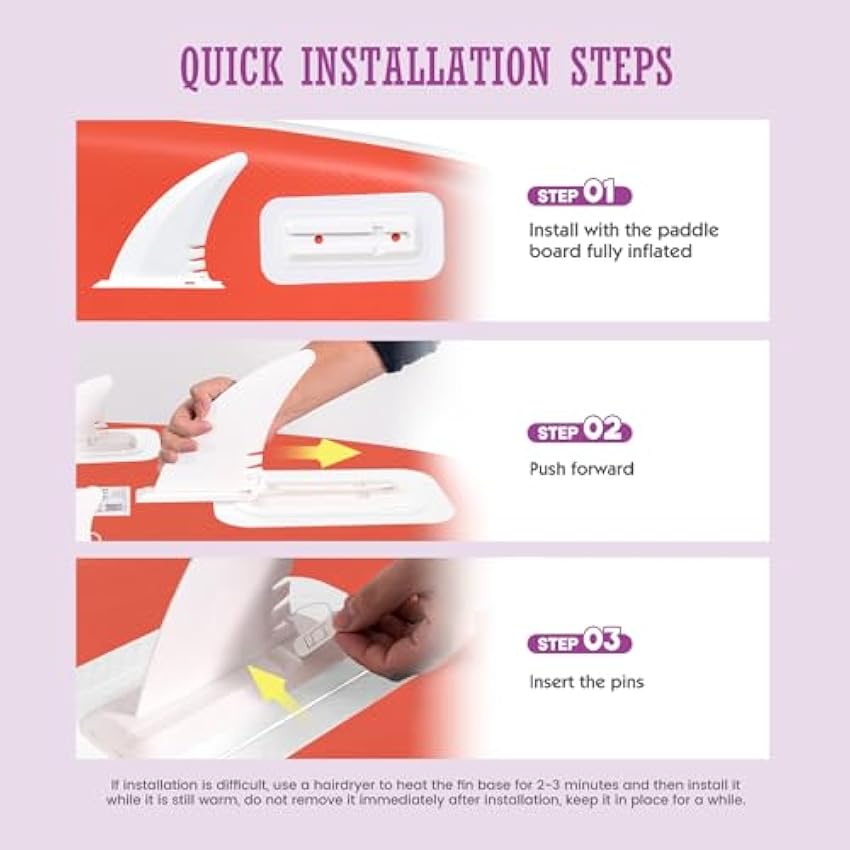 QUICK INSTALLATION STEPS

STEP 01
Install with the paddle board fully inflated

STEP 02
Push forward

STEP 03
Insert the pins

If installation is difficult, use a hairdryer to heat the fin base for 2-3 minutes and then install it while it is still warm, do not remove it immediately after installation, keep it in place for a while.