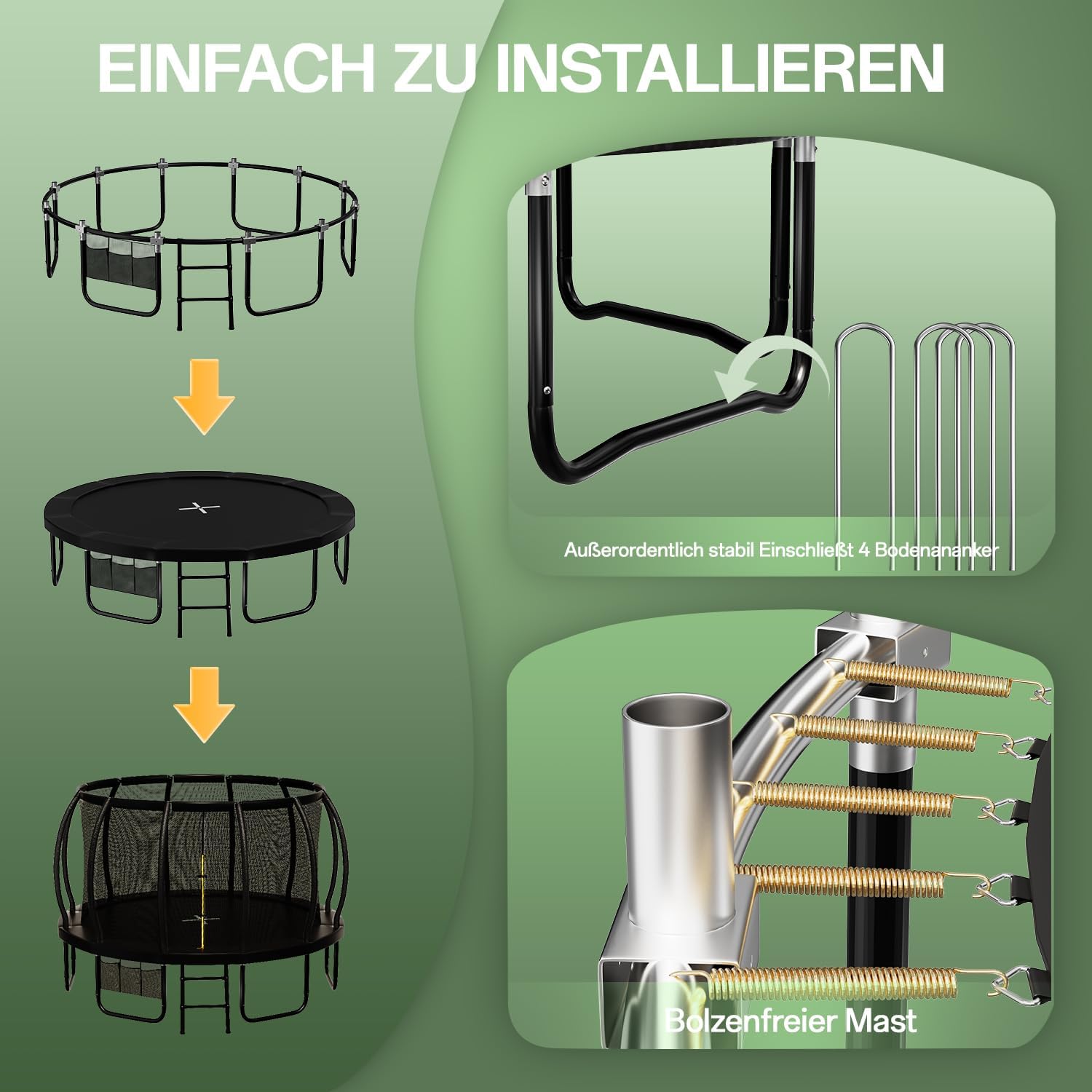 EINFACH ZU INSTALLIEREN

Außerordentlich stabil Einschließt 4 Bodenananker

Bolzenfreier Mast