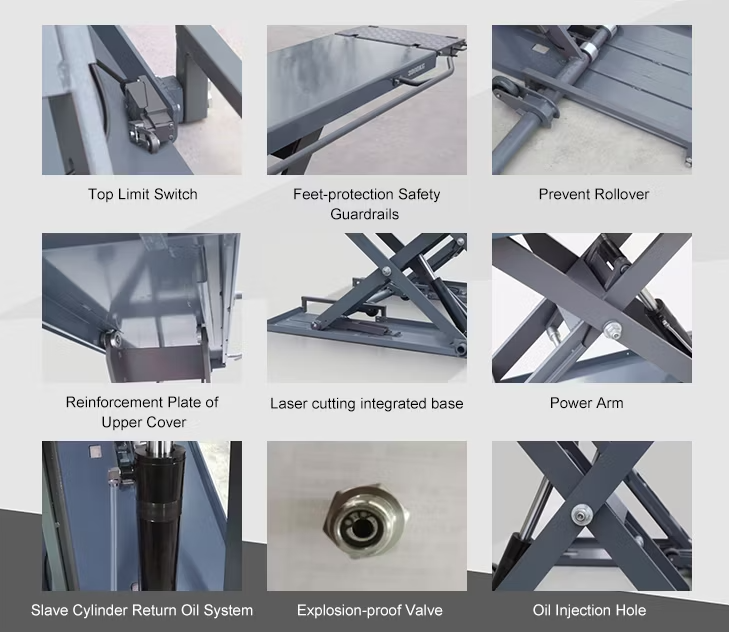 Top Limit Switch

Feet-protection Safety Guardrails

Prevent Rollover

Reinforcement Plate of Upper Cover

Laser cutting integrated base

Power Arm

Slave Cylinder Return Oil System

Explosion-proof Valve

Oil Injection Hole