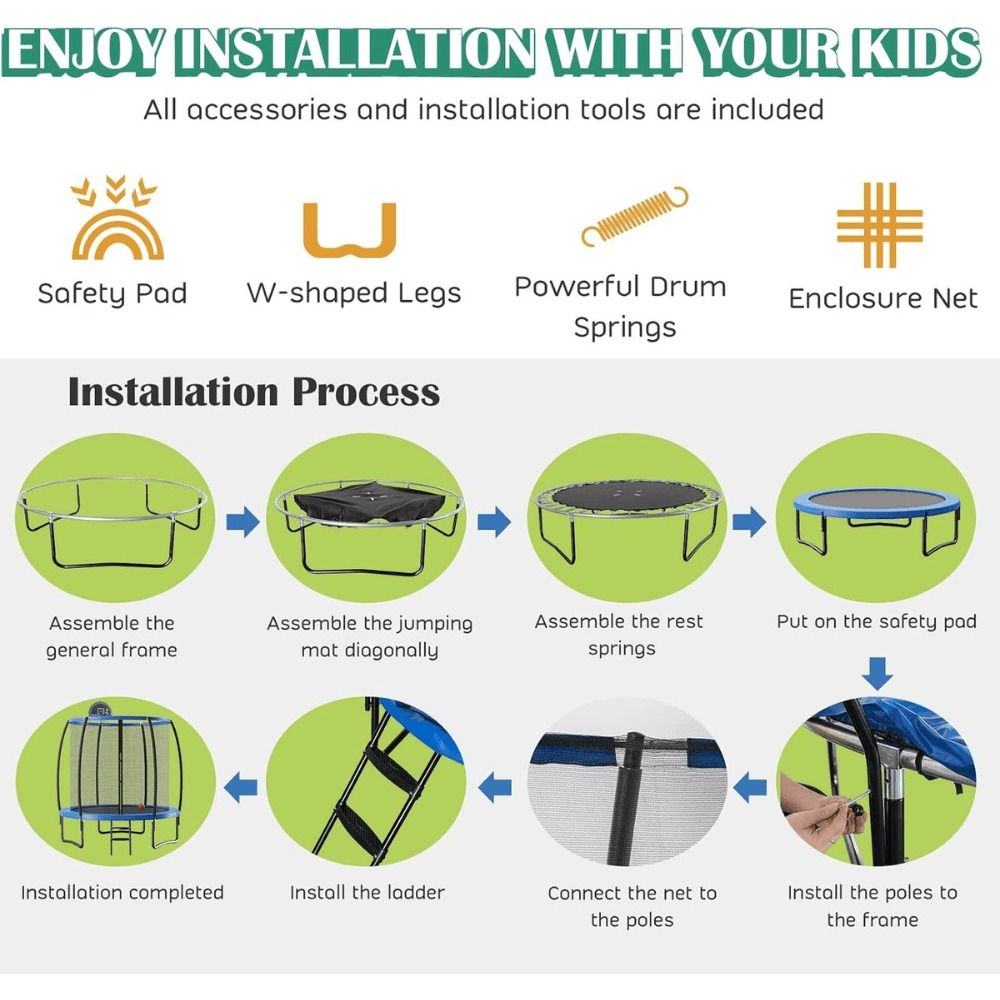 ENJOY INSTALLATION WITH YOUR KIDS

All accessories and installation tools are included

Safety Pad

W-shaped Legs

Powerful Drum Springs

Enclosure Net

Installation Process

Assemble the general frame

Assemble the jumping mat diagonally

Assemble the rest springs

Put on the safety pad

Install the poles to the frame

Connect the net to the poles

Install the ladder

Installation completed