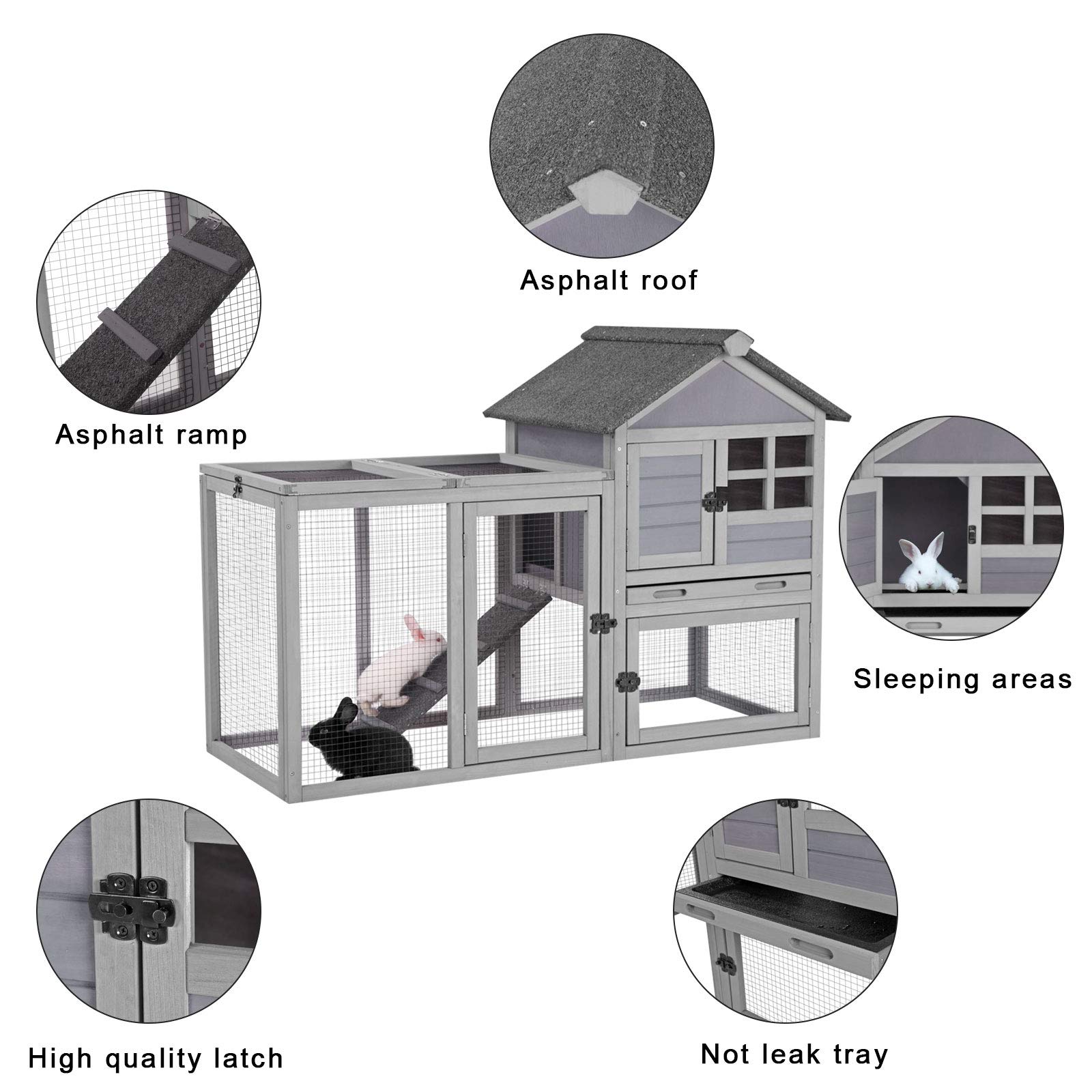 Asphalt roof

Asphalt ramp

Sleeping areas

High quality latch

Not leak tray