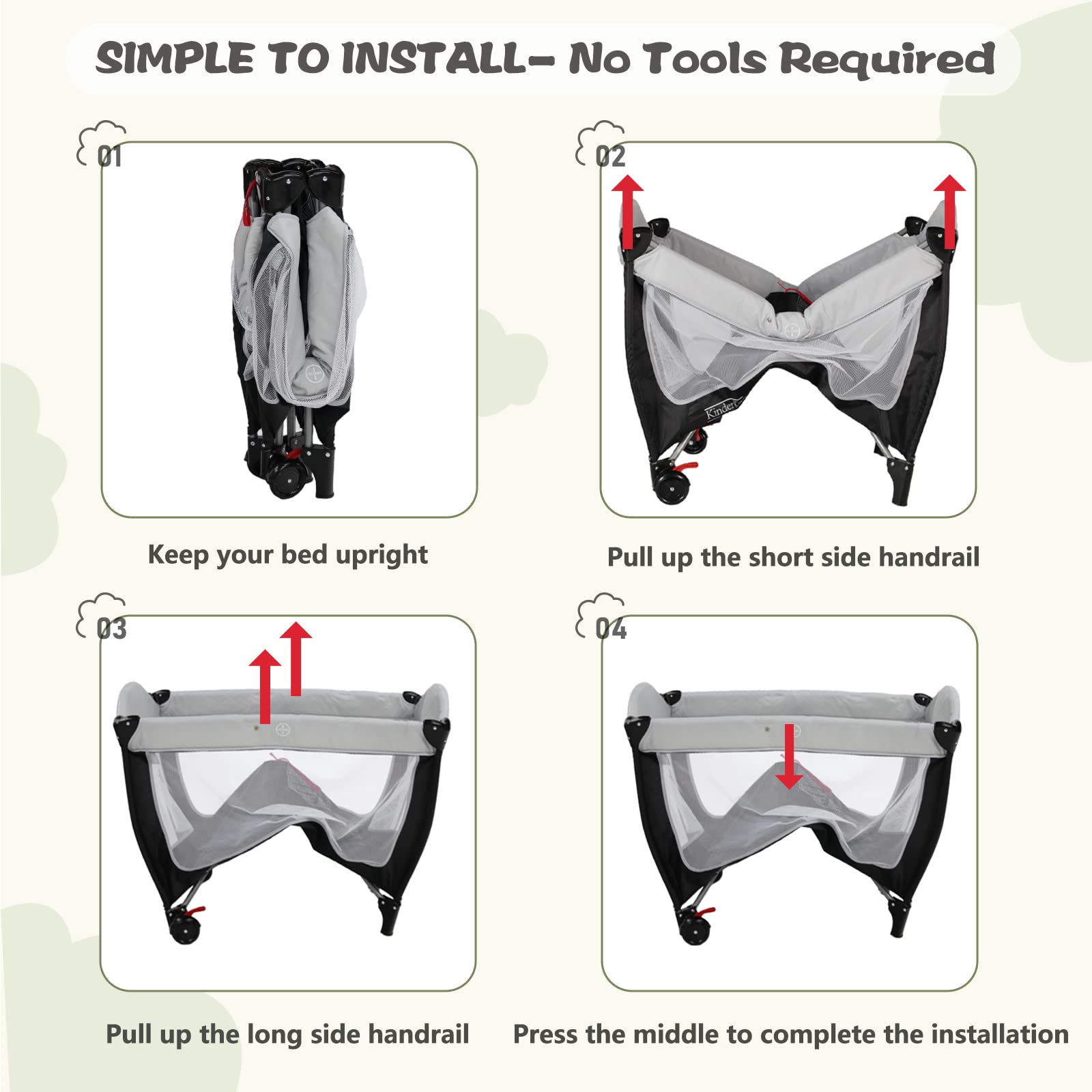 SIMPLE TO INSTALL- No Tools Required

01

Keep your bed upright

02

Kinder

Pull up the short side handrail

03

Pull up the long side handrail

04

Press the middle to complete the installation