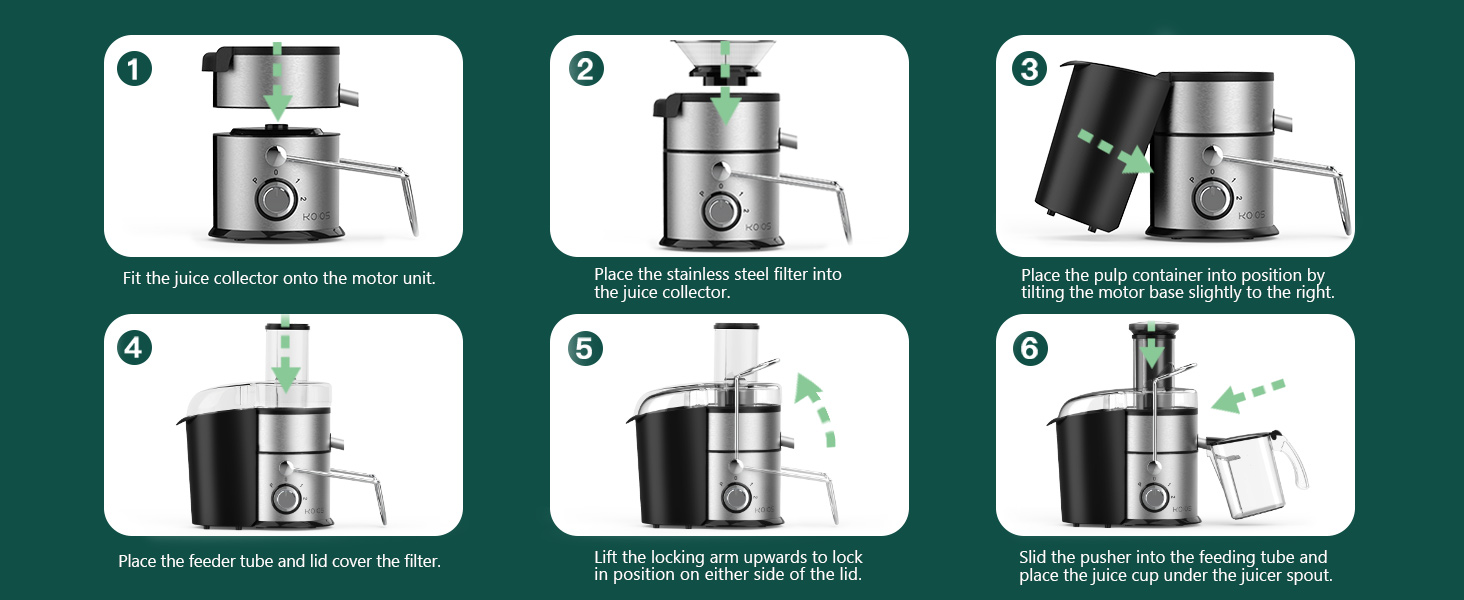 1

P 0 1 2

KOIOS

Fit the juice collector onto the motor unit.

2

P 0 1 2

KOIOS

Place the stainless steel filter into the juice collector.

3

P 0 1 2

KOIOS

Place the pulp container into position by tilting the motor base slightly to the right.

4

P 0 1 2

KOIOS

Place the feeder tube and lid cover the filter.

5

P 0 1 2

KOIOS

Lift the locking arm upwards to lock in position on either side of the lid.

6

P 0 1 2

KOIOS

Slid the pusher into the feeding tube and place the juice cup under the juicer spout.