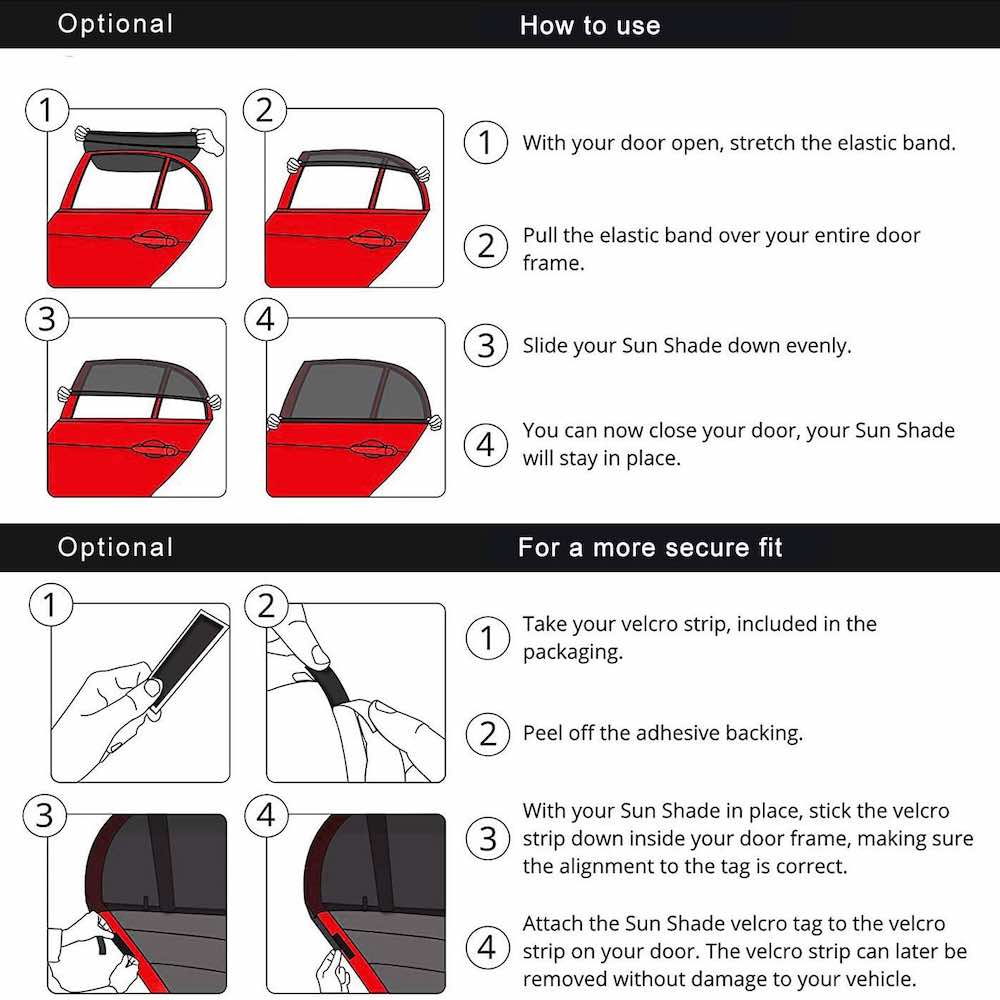 Optional

How to use

1

2

3

4

1 With your door open, stretch the elastic band.

2 Pull the elastic band over your entire door frame.

3 Slide your Sun Shade down evenly.

4 You can now close your door, your Sun Shade will stay in place.

Optional

For a more secure fit

1

2

3

4

1 Take your velcro strip, included in the packaging.

2 Peel off the adhesive backing.

3 With your Sun Shade in place, stick the velcro strip down inside your door frame, making sure the alignment to the tag is correct.

4 Attach the Sun Shade velcro tag to the velcro strip on your door. The velcro strip can later be removed without damage to your vehicle.