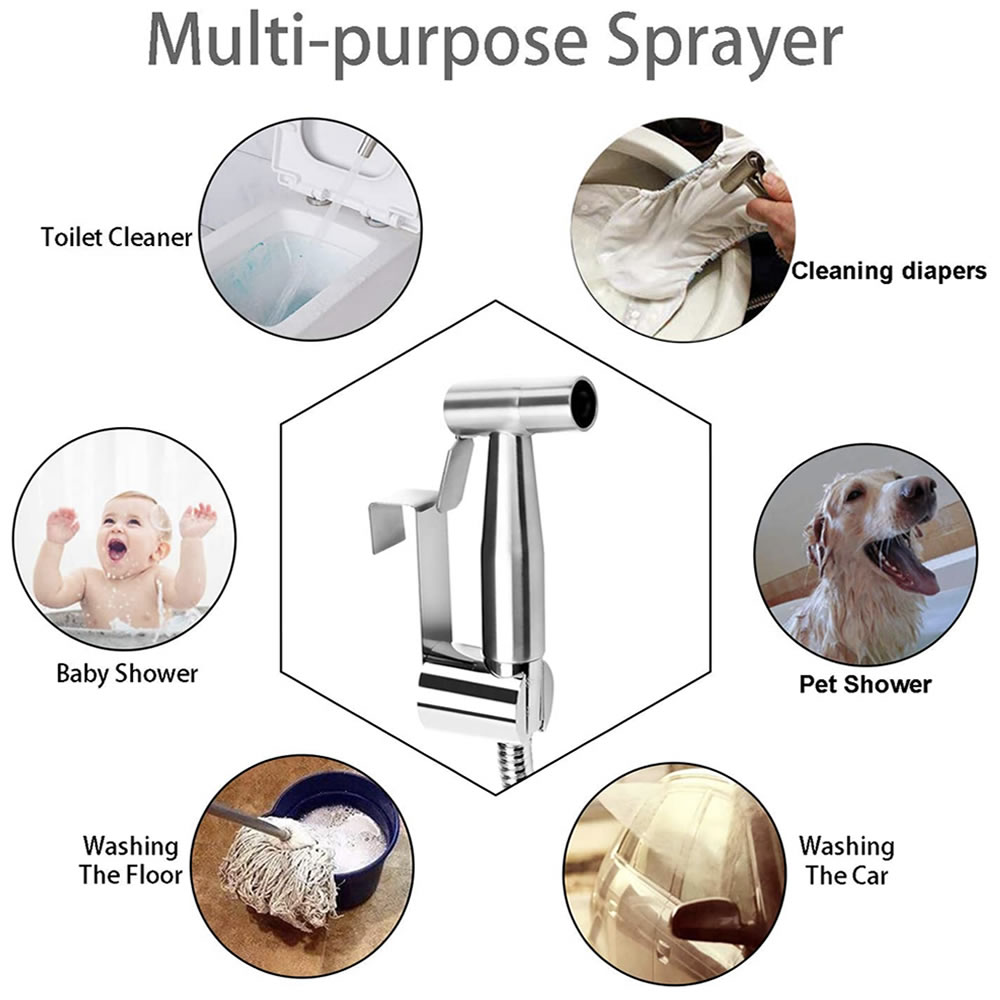 Multi-purpose Sprayer

Toilet Cleaner

Cleaning diapers

Baby Shower

Pet Shower

Washing The Floor

Washing The Car